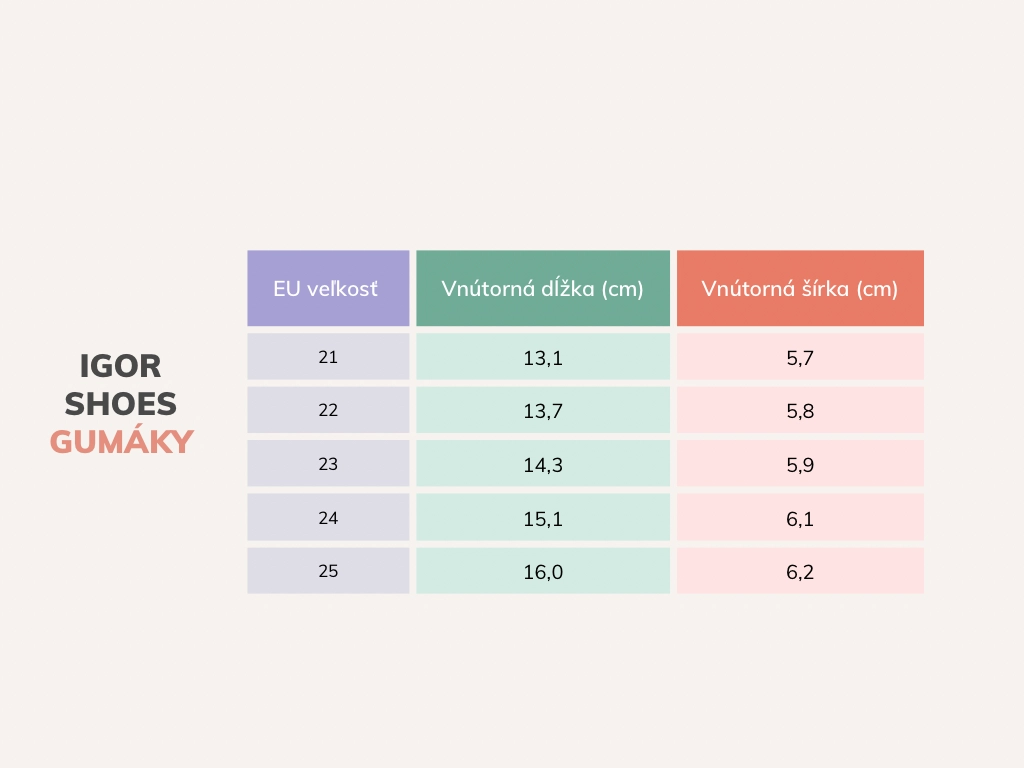 IGOR
SHOES
GUMÁKY

| EU veľkosť | Vnútorná dĺžka (cm) | Vnútorná šírka (cm) |
|---|---|---|
| 21 | 13,1 | 5,7 |
| 22 | 13,7 | 5,8 |
| 23 | 14,3 | 5,9 |
| 24 | 15,1 | 6,1 |
| 25 | 16,0 | 6,2 |