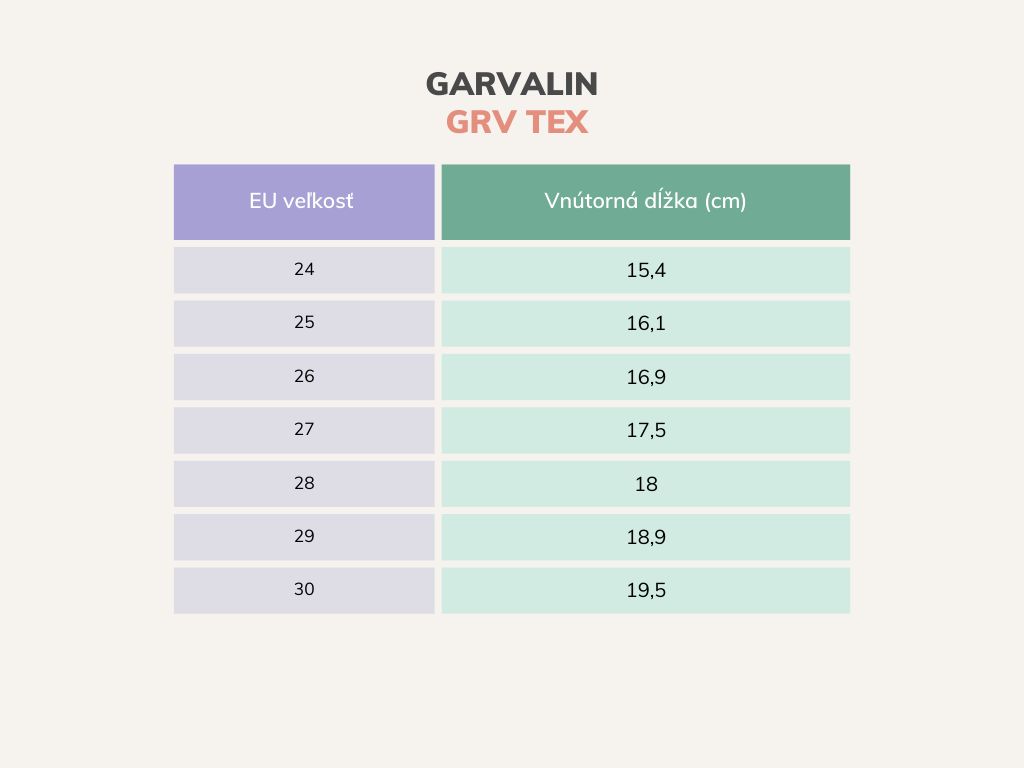 GARVALIN
GRV TEX

| EU veľkosť | Vnútorná dĺžka (cm) |
|---|---|
| 24 | 15,4 |
| 25 | 16,1 |
| 26 | 16,9 |
| 27 | 17,5 |
| 28 | 18 |
| 29 | 18,9 |
| 30 | 19,5 |