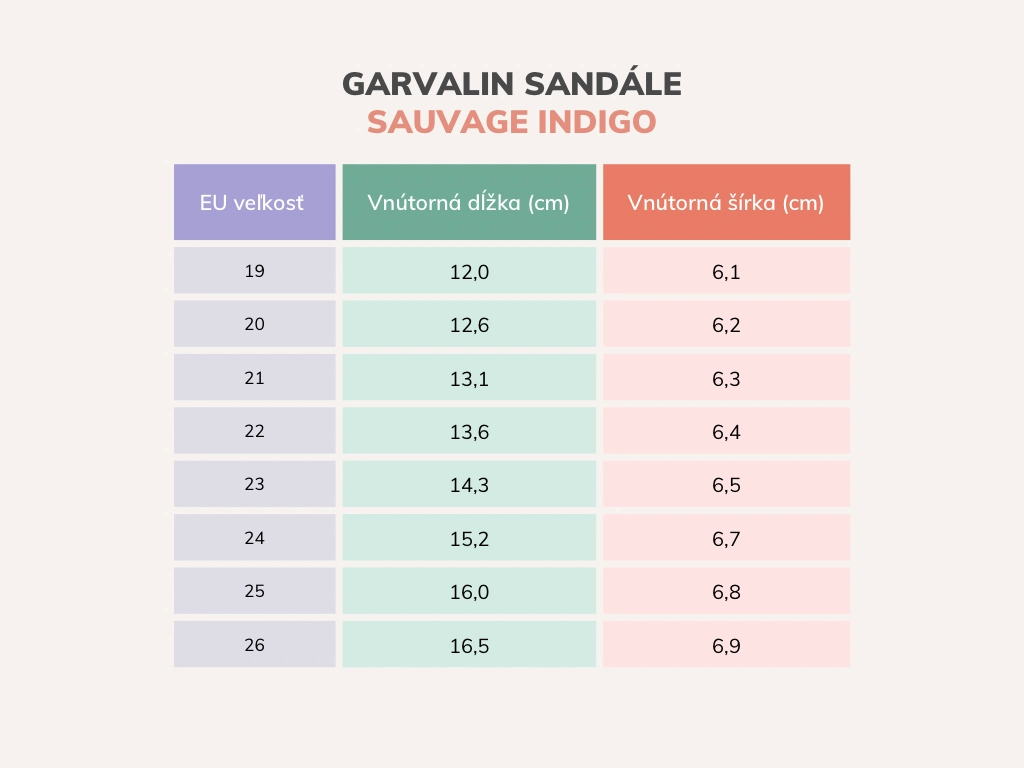 GARVALIN SANDÁLE
SAUVAGE INDIGO

| EU veľkosť | Vnútorná dĺžka (cm) | Vnútorná šírka (cm) |
|---|---|---|
| 19 | 12,0 | 6,1 |
| 20 | 12,6 | 6,2 |
| 21 | 13,1 | 6,3 |
| 22 | 13,6 | 6,4 |
| 23 | 14,3 | 6,5 |
| 24 | 15,2 | 6,7 |
| 25 | 16,0 | 6,8 |
| 26 | 16,5 | 6,9 |