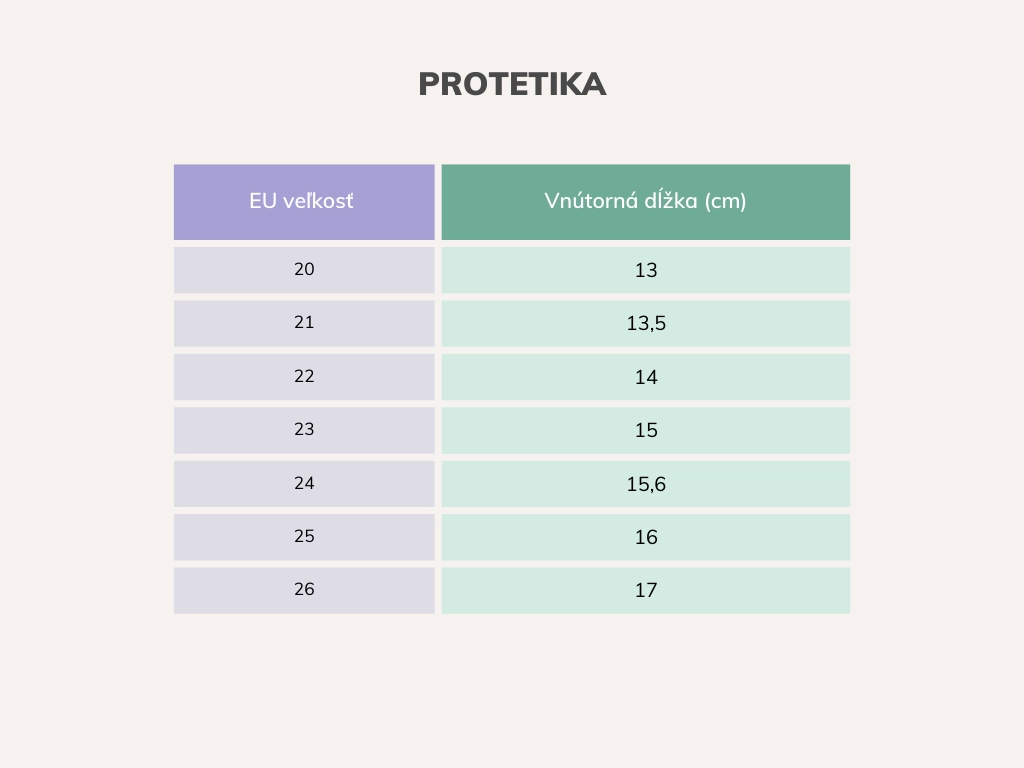 PROTETIKA

| EU veľkosť | Vnútorná dĺžka (cm) |
|---|---|
| 20 | 13 |
| 21 | 13,5 |
| 22 | 14 |
| 23 | 15 |
| 24 | 15,6 |
| 25 | 16 |
| 26 | 17 |