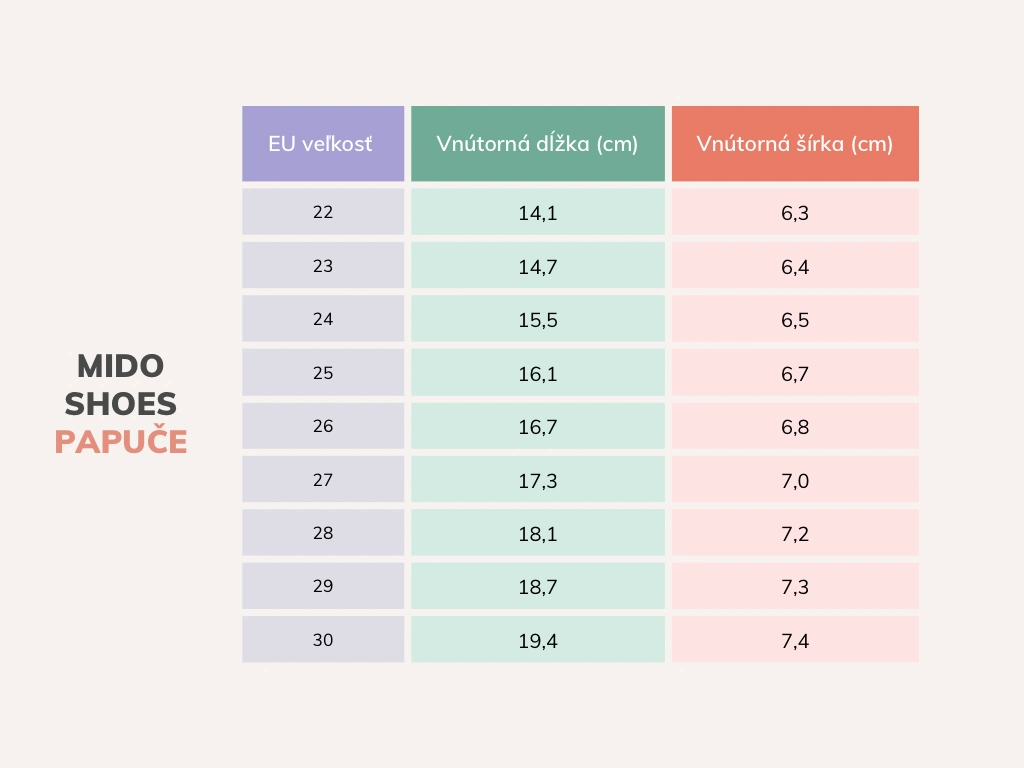 MIDO
SHOES
PAPUČE

| EU veľkosť | Vnútorná dĺžka (cm) | Vnútorná šírka (cm) |
|---|---|---|
| 22 | 14,1 | 6,3 |
| 23 | 14,7 | 6,4 |
| 24 | 15,5 | 6,5 |
| 25 | 16,1 | 6,7 |
| 26 | 16,7 | 6,8 |
| 27 | 17,3 | 7,0 |
| 28 | 18,1 | 7,2 |
| 29 | 18,7 | 7,3 |
| 30 | 19,4 | 7,4 |