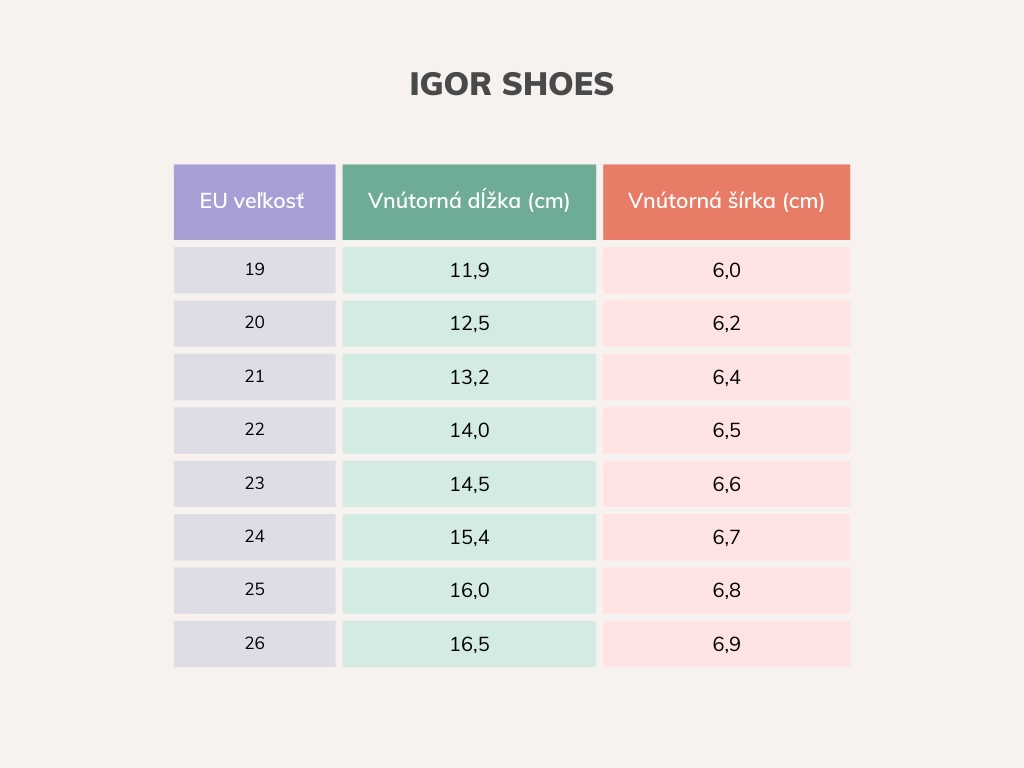 IGOR SHOES

| EU veľkosť | Vnútorná dĺžka (cm) | Vnútorná šírka (cm) |
|---|---|---|
| 19 | 11,9 | 6,0 |
| 20 | 12,5 | 6,2 |
| 21 | 13,2 | 6,4 |
| 22 | 14,0 | 6,5 |
| 23 | 14,5 | 6,6 |
| 24 | 15,4 | 6,7 |
| 25 | 16,0 | 6,8 |
| 26 | 16,5 | 6,9 |