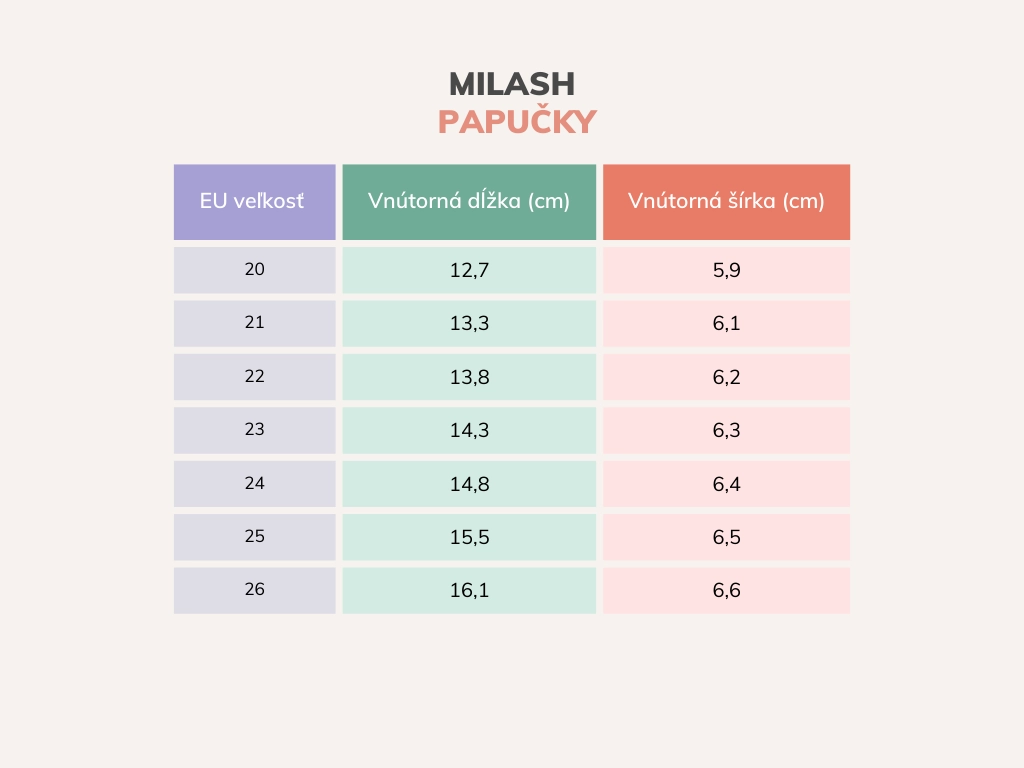 MILASH
PAPUČKY

| EU veľkosť | Vnútorná dĺžka (cm) | Vnútorná šírka (cm) |
|---|---|---|
| 20 | 12,7 | 5,9 |
| 21 | 13,3 | 6,1 |
| 22 | 13,8 | 6,2 |
| 23 | 14,3 | 6,3 |
| 24 | 14,8 | 6,4 |
| 25 | 15,5 | 6,5 |
| 26 | 16,1 | 6,6 |