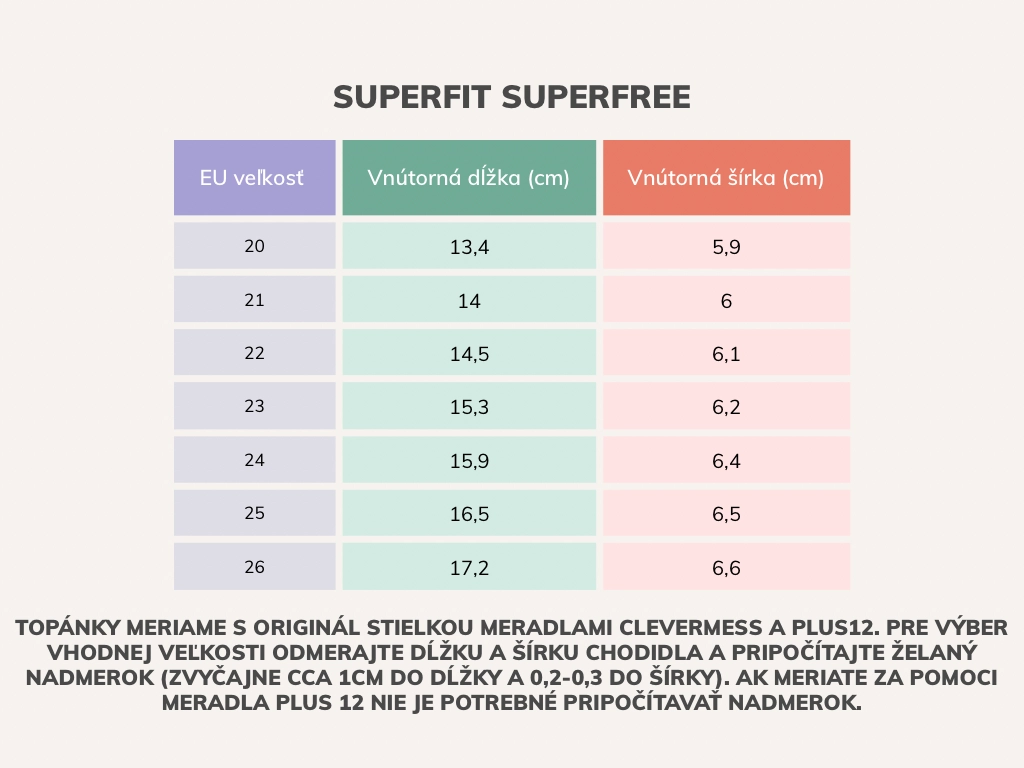 SUPERFIT SUPERFREE

| EU veľkosť | Vnútorná dĺžka (cm) | Vnútorná šírka (cm) |
|---|---|---|
| 20 | 13,4 | 5,9 |
| 21 | 14 | 6 |
| 22 | 14,5 | 6,1 |
| 23 | 15,3 | 6,2 |
| 24 | 15,9 | 6,4 |
| 25 | 16,5 | 6,5 |
| 26 | 17,2 | 6,6 |

TOPÁNKY MERIAME S ORIGINÁL STIELKOU MERADLAMI CLEVERMESS A PLUS12. PRE VÝBER VHODNEJ VEĽKOSTI ODMERAJTE DĹŽKU A ŠÍRKU CHODIDLA A PRIPOČÍTAJTE ŽELANÝ NADMEROK (ZVYČAJNE CCA 1CM DO DĹŽKY A 0,2-0,3 DO ŠÍRKY). AK MERIATE ZA POMOCI MERADLA PLUS 12 NIE JE POTREBNÉ PRIPOČÍTAVAŤ NADMEROK.