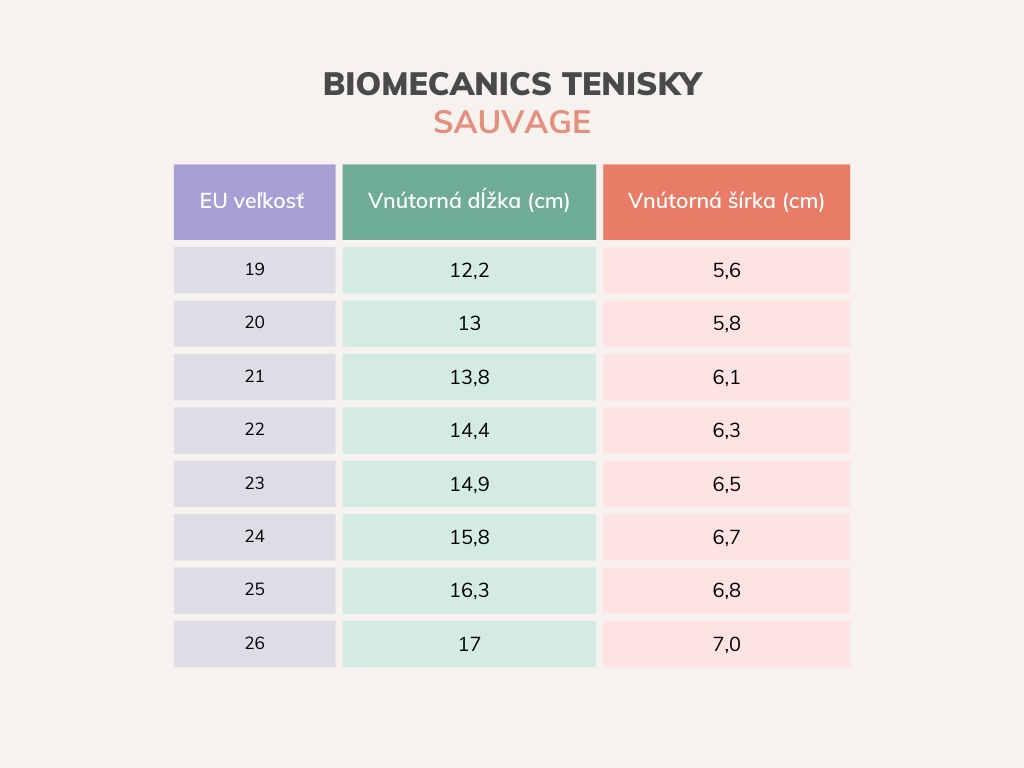 BIOMECANICS TENISKY
SAUVAGE

| EU veľkosť | Vnútorná dĺžka (cm) | Vnútorná šírka (cm) |
|---|---|---|
| 19 | 12,2 | 5,6 |
| 20 | 13 | 5,8 |
| 21 | 13,8 | 6,1 |
| 22 | 14,4 | 6,3 |
| 23 | 14,9 | 6,5 |
| 24 | 15,8 | 6,7 |
| 25 | 16,3 | 6,8 |
| 26 | 17 | 7,0 |